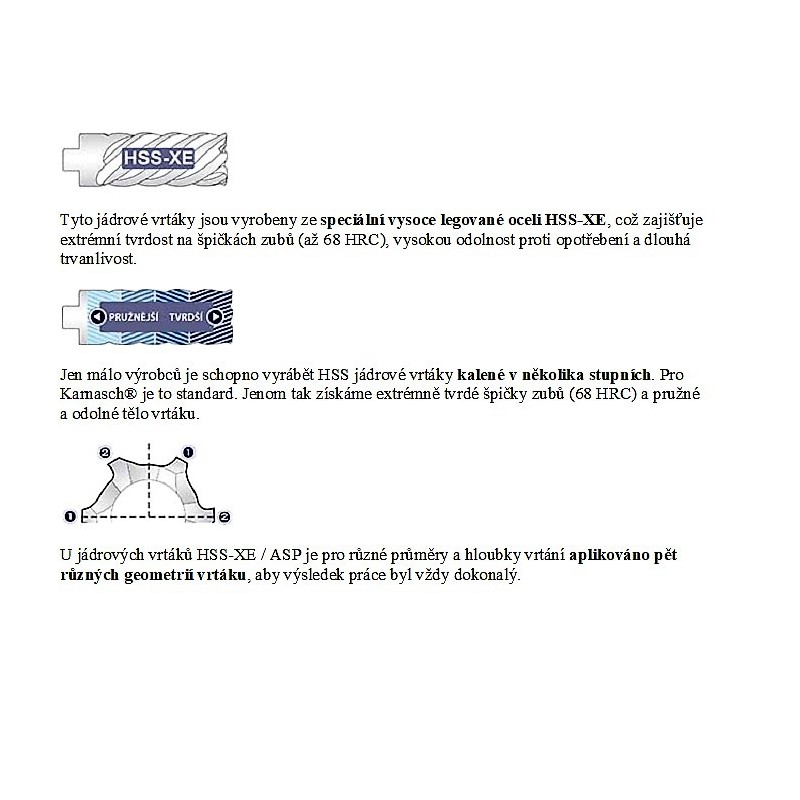 HSS-XE

Tyto jádrové vrtáky jsou vyrobeny ze speciální vysoce legované oceli HSS-XE, což zajišťuje extrémní tvrdost na špičkách zubů (až 68 HRC), vysokou odolnost proti opotřebení a dlouhá trvanlivost.

PRUŽNĚJŠÍ TVRDŠÍ

Jen málo výrobců je schopno vyrábět HSS jádrové vrtáky kalené v několika stupních. Pro Karnasch® je to standard. Jenom tak získáme extrémně tvrdé špičky zubů (68 HRC) a pružné a odolné tělo vrtáku.

2 1 1 2

U jádrových vrtáků HSS-XE / ASP je pro různé průměry a hloubky vrtání aplikováno pět různých geometrií vrtáku, aby výsledek práce byl vždy dokonalý.